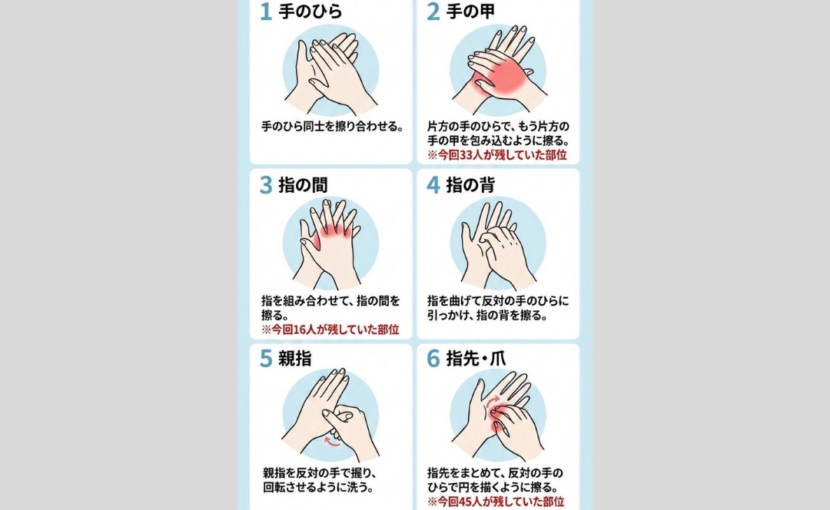 1 手のひら

手のひら同士を擦り合わせる。

2 手の甲

片方の手のひらで、もう片方の手の甲を包み込むように擦る。
※今回33人が残していた部位

3 指の間

指を組み合わせて、指の間を擦る。
※今回16人が残していた部位

4 指の背

指を曲げて反対の手のひらに引っかけ、指の背を擦る。

5 親指

親指を反対の手で握り、回転させるように洗う。

6 指先・爪

指先をまとめて、反対の手のひらで円を描くように擦る。
※今回45人が残していた部位